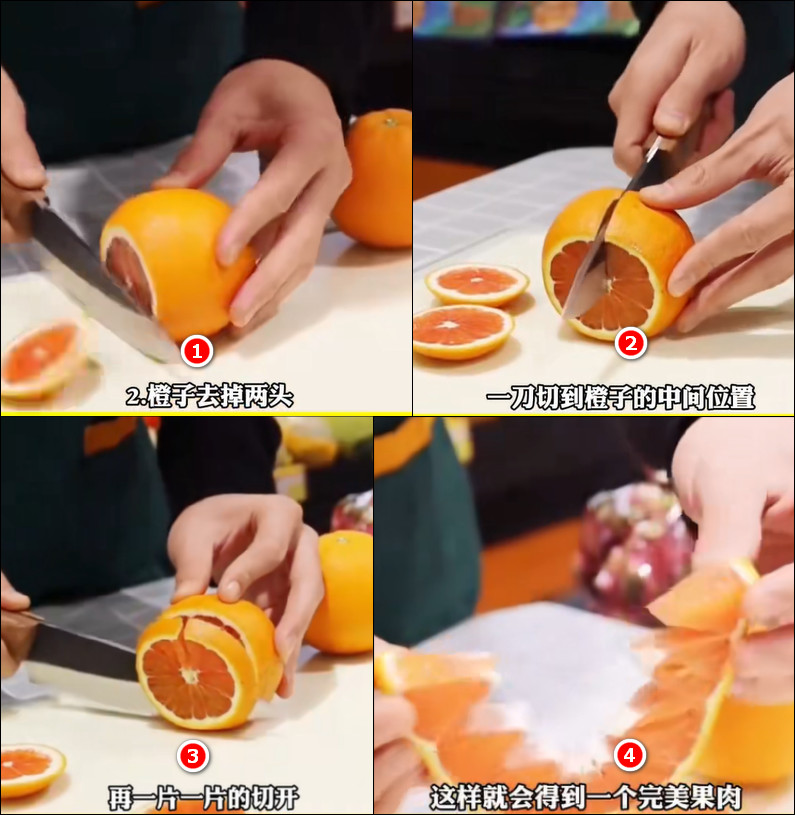 1
2.橙子去掉两头

2
一刀切到橙子的中间位置

3
再一片一片的切开

4
这样就会得到一个完美果肉